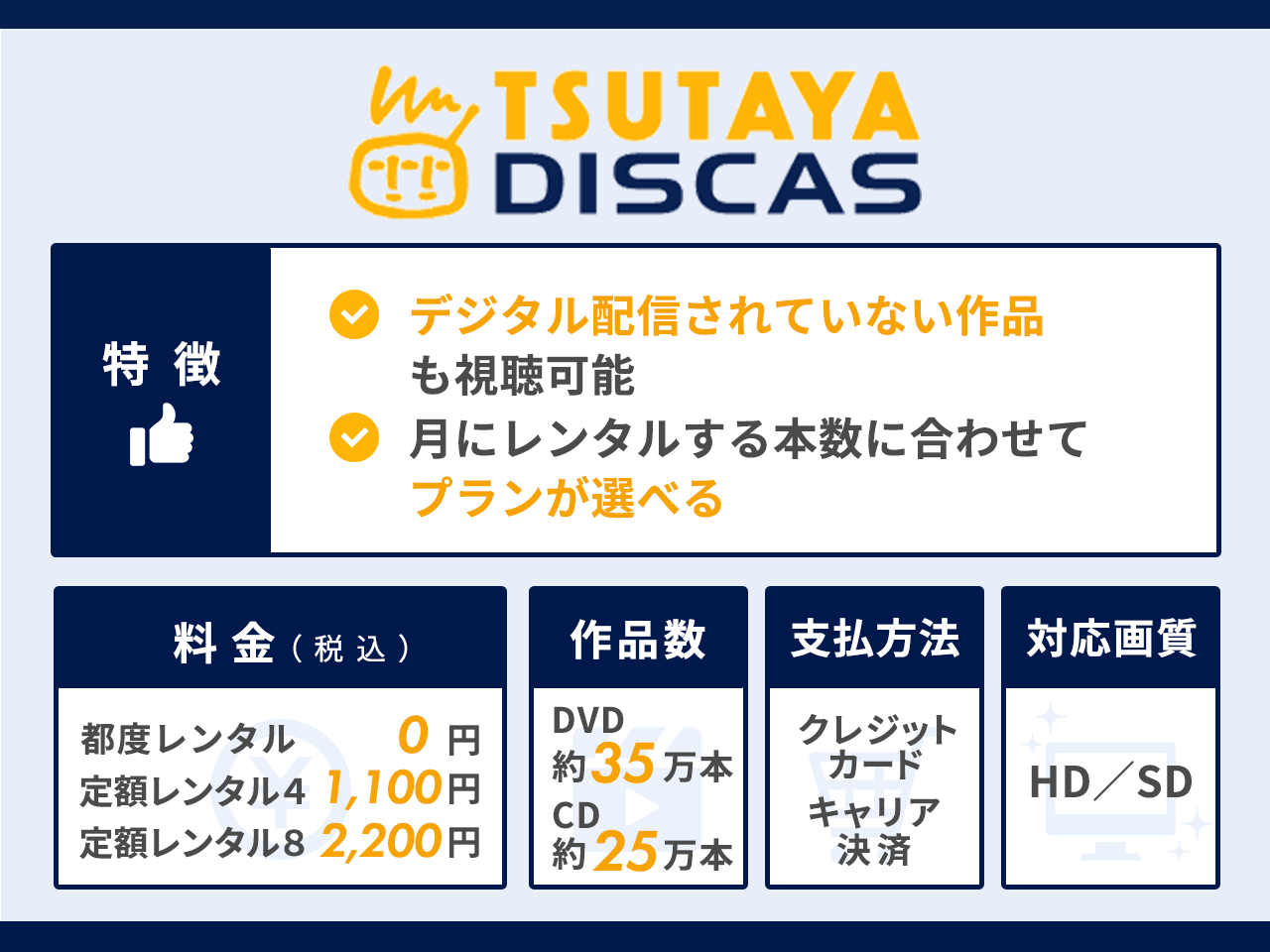 TSUTAYA DISCAS

特徴

デジタル配信されていない作品も視聴可能

月にレンタルする本数に合わせてプランが選べる

料金（税込）

都度レンタル 0 円
定額レンタル4 1,100円
定額レンタル8 2,200円

作品数

DVD
約35万本
CD
約25万本

支払方法

クレジットカード
キャリア決済

対応画質

HD／SD