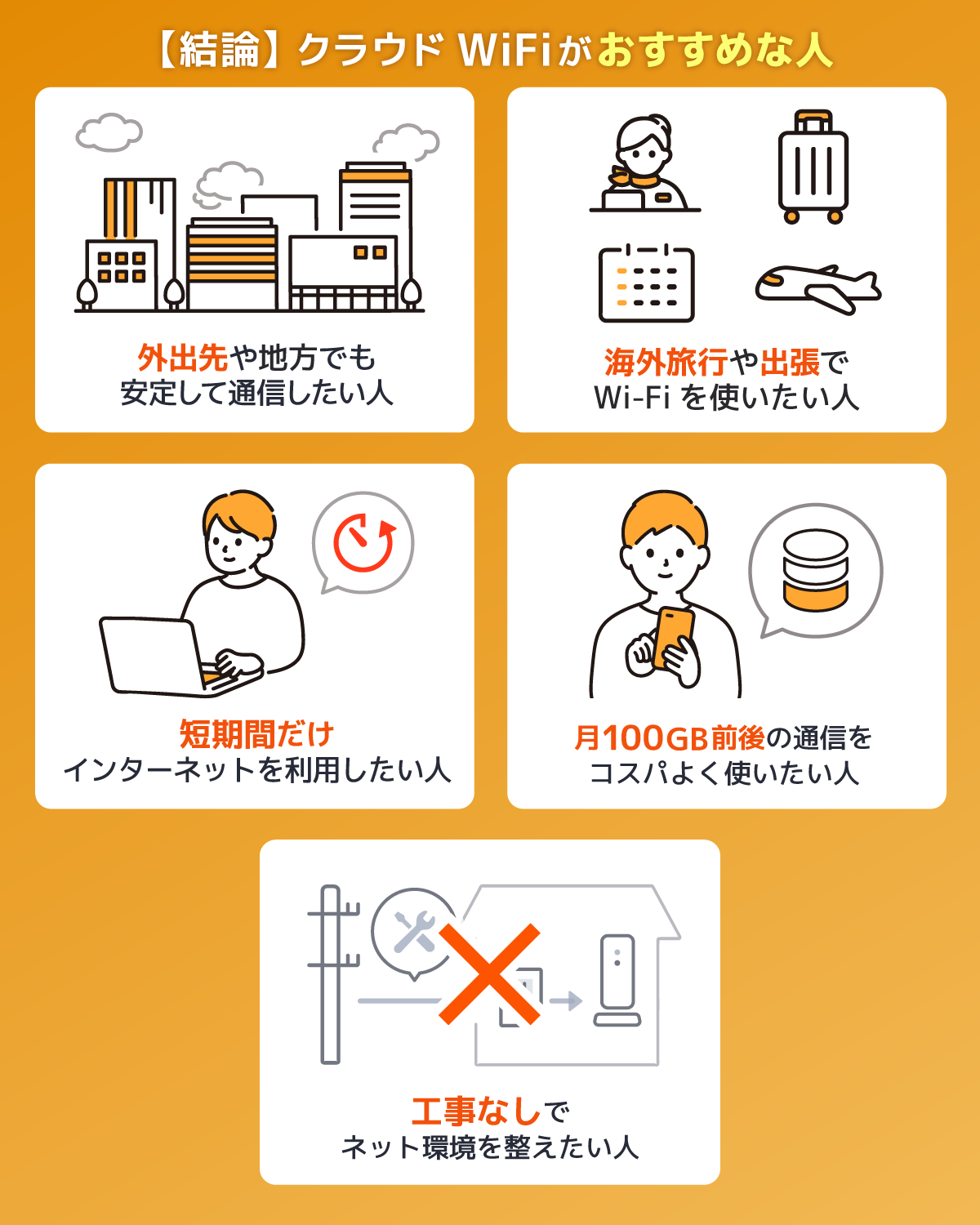 【結論】クラウド WiFiがおすすめな人

外出先や地方でも
安定して通信したい人

海外旅行や出張で
Wi-Fi を使いたい人

短期間だけ
インターネットを利用したい人

月100GB前後の通信を
コスパよく使いたい人

工事なしで
ネット環境を整えたい人