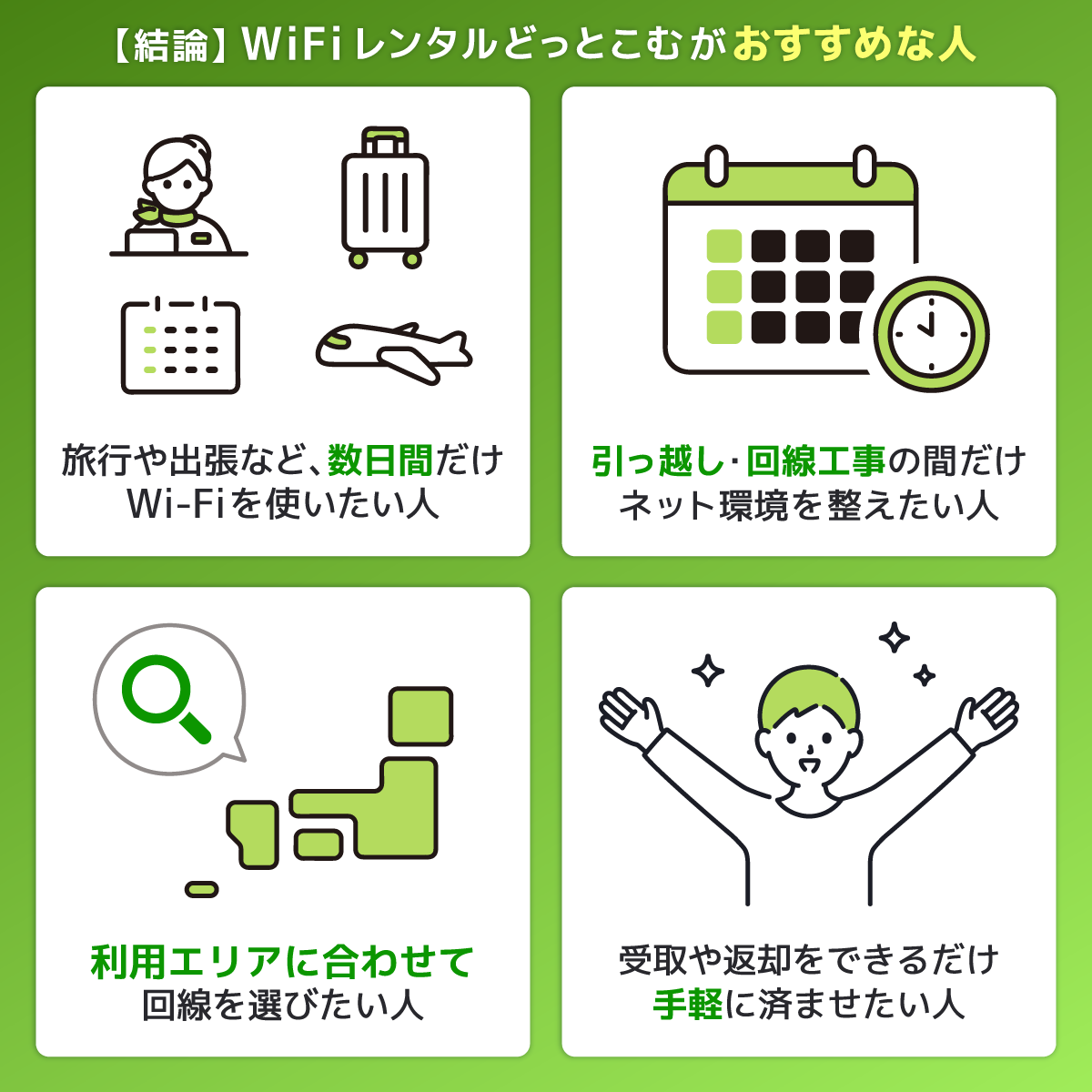 【結論】WiFiレンタルどっとこむがおすすめな人

旅行や出張など、数日間だけ Wi-Fiを使いたい人

引っ越し･回線工事の間だけ ネット環境を整えたい人

利用エリアに合わせて 回線を選びたい人

受取や返却をできるだけ 手軽に済ませたい人