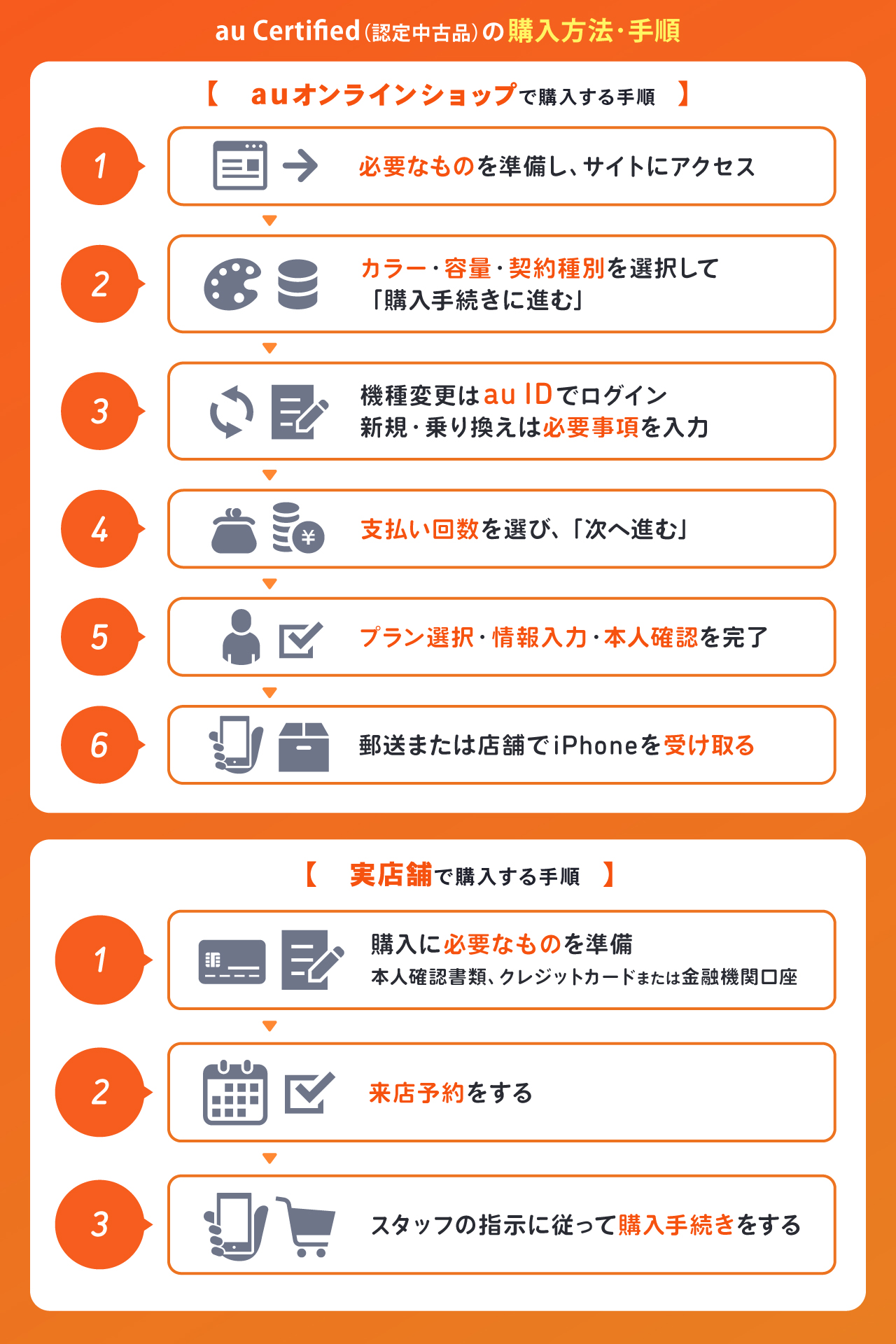 au Certified（認定中古品）の購入方法・手順

【 auオンラインショップで購入する手順 】

1
必要なものを準備し、サイトにアクセス

2
カラー・容量・契約種別を選択して「購入手続きに進む」

3
機種変更はau IDでログイン
新規・乗り換えは必要事項を入力

4
支払い回数を選び、「次へ進む」

5
プラン選択・情報入力・本人確認を完了

6
郵送または店舗でiPhoneを受け取る

【 実店舗で購入する手順 】

1
購入に必要なものを準備
本人確認書類、クレジットカードまたは金融機関口座

2
来店予約をする

3
スタッフの指示に従って購入手続きをする