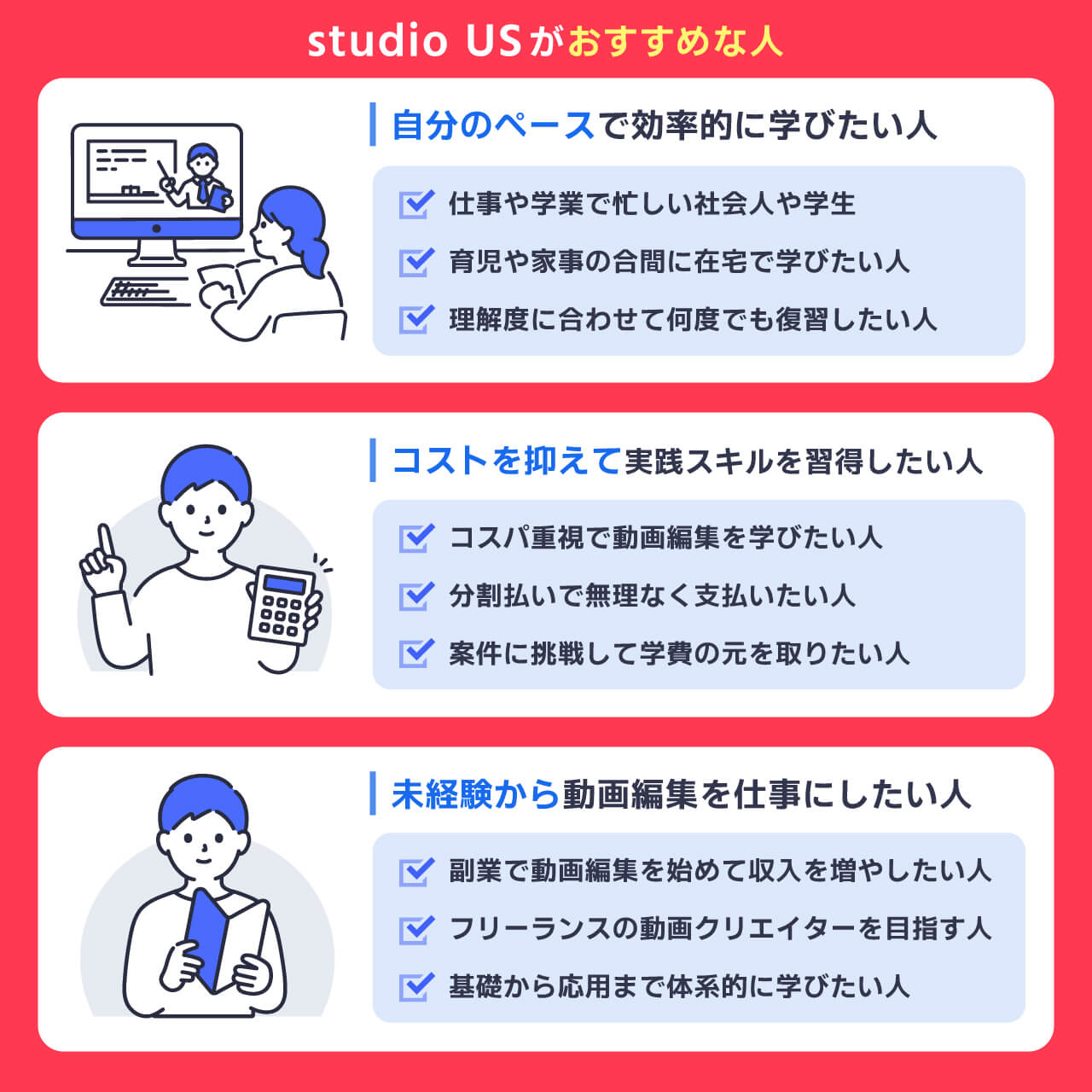 studio USがおすすめな人

自分のペースで効率的に学びたい人

仕事や学業で忙しい社会人や学生

育児や家事の合間に在宅で学びたい人

理解度に合わせて何度でも復習したい人

コストを抑えて実践スキルを習得したい人

コスパ重視で動画編集を学びたい人

分割払いで無理なく支払いたい人

案件に挑戦して学費の元を取りたい人

未経験から動画編集を仕事にしたい人

副業で動画編集を始めて収入を増やしたい人

フリーランスの動画クリエイターを目指す人

基礎から応用まで体系的に学びたい人