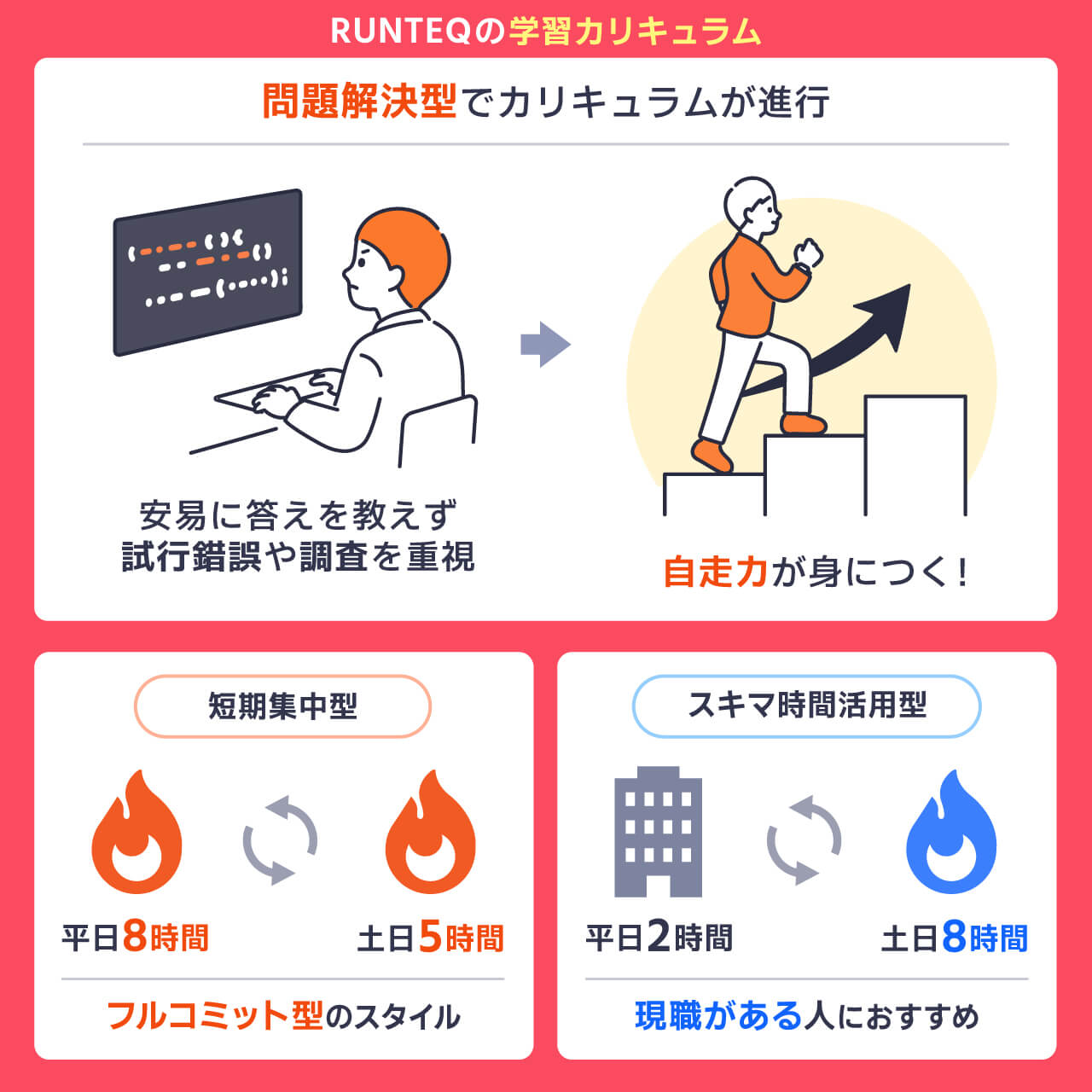 RUNTEQの学習カリキュラム

問題解決型でカリキュラムが進行

安易に答えを教えず
試行錯誤や調査を重視

自走力が身につく！

短期集中型

平日8時間

土日5時間

フルコミット型のスタイル

スキマ時間活用型

平日2時間

土日8時間

現職がある人におすすめ