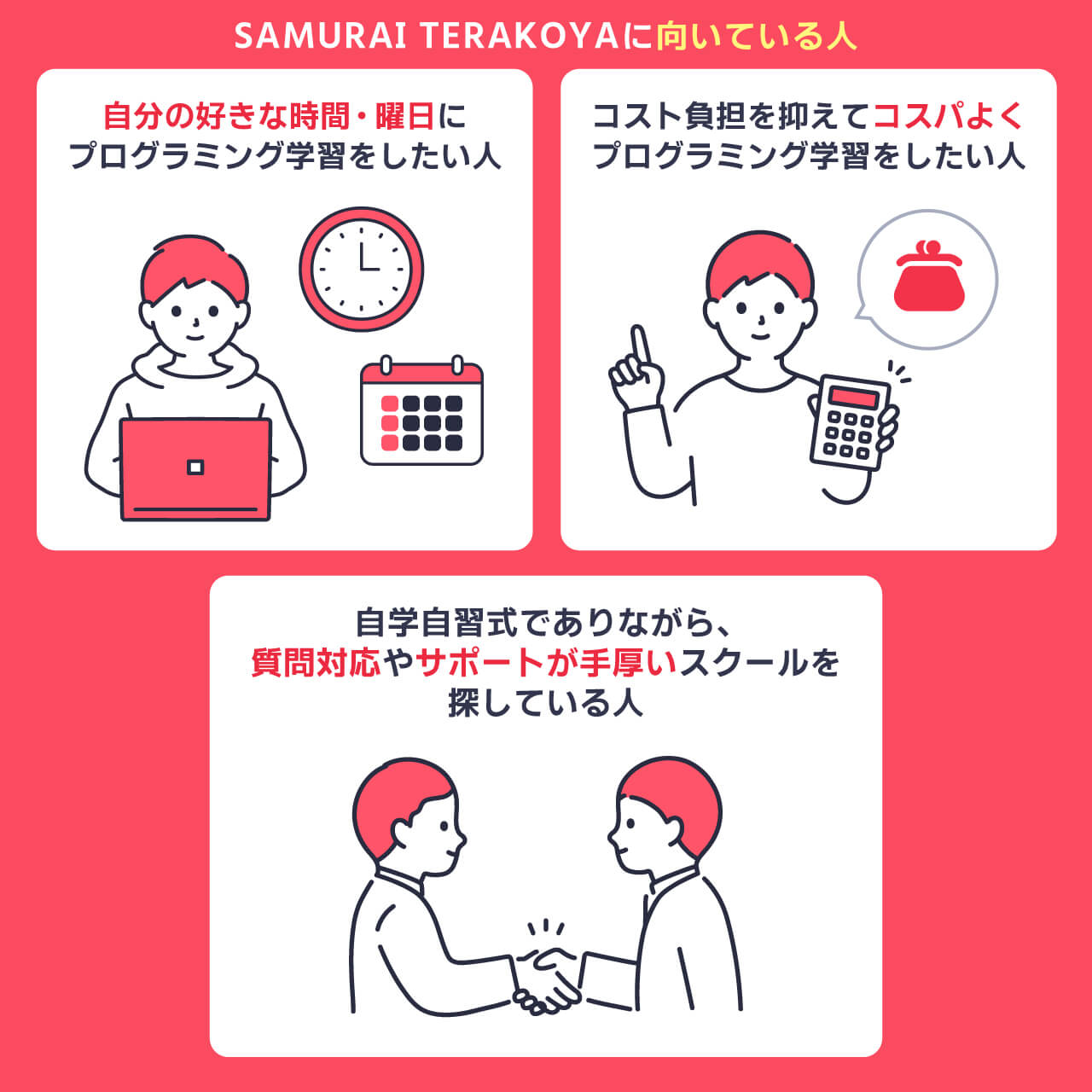 SAMURAI TERAKOYAに向いている人

自分の好きな時間・曜日に
プログラミング学習をしたい人

コスト負担を抑えてコスパよく
プログラミング学習をしたい人

自学自習式でありながら、
質問対応やサポートが手厚いスクールを
探している人