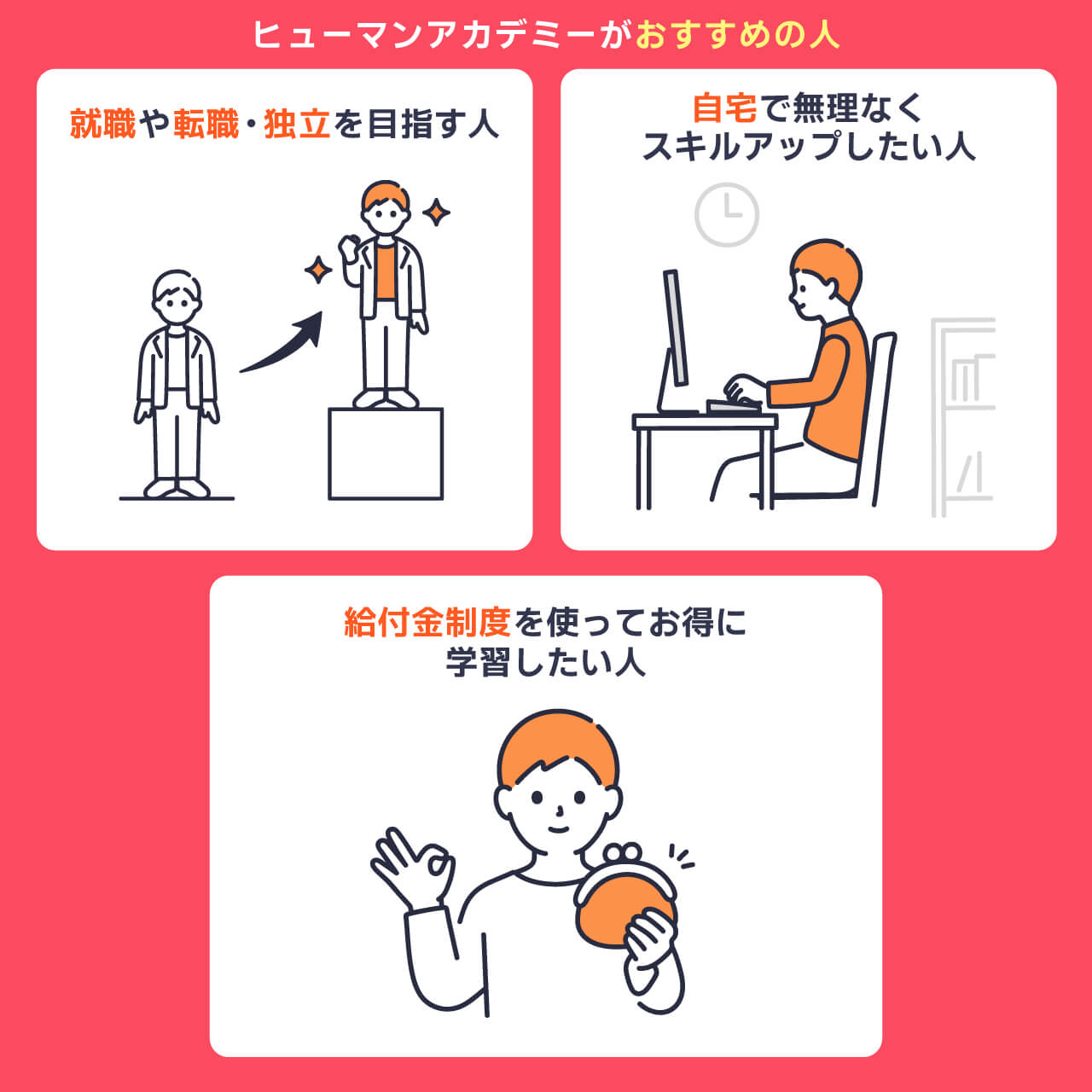 ヒューマンアカデミーがおすすめの人

就職や転職・独立を目指す人

自宅で無理なく
スキルアップしたい人

給付金制度を使ってお得に
学習したい人