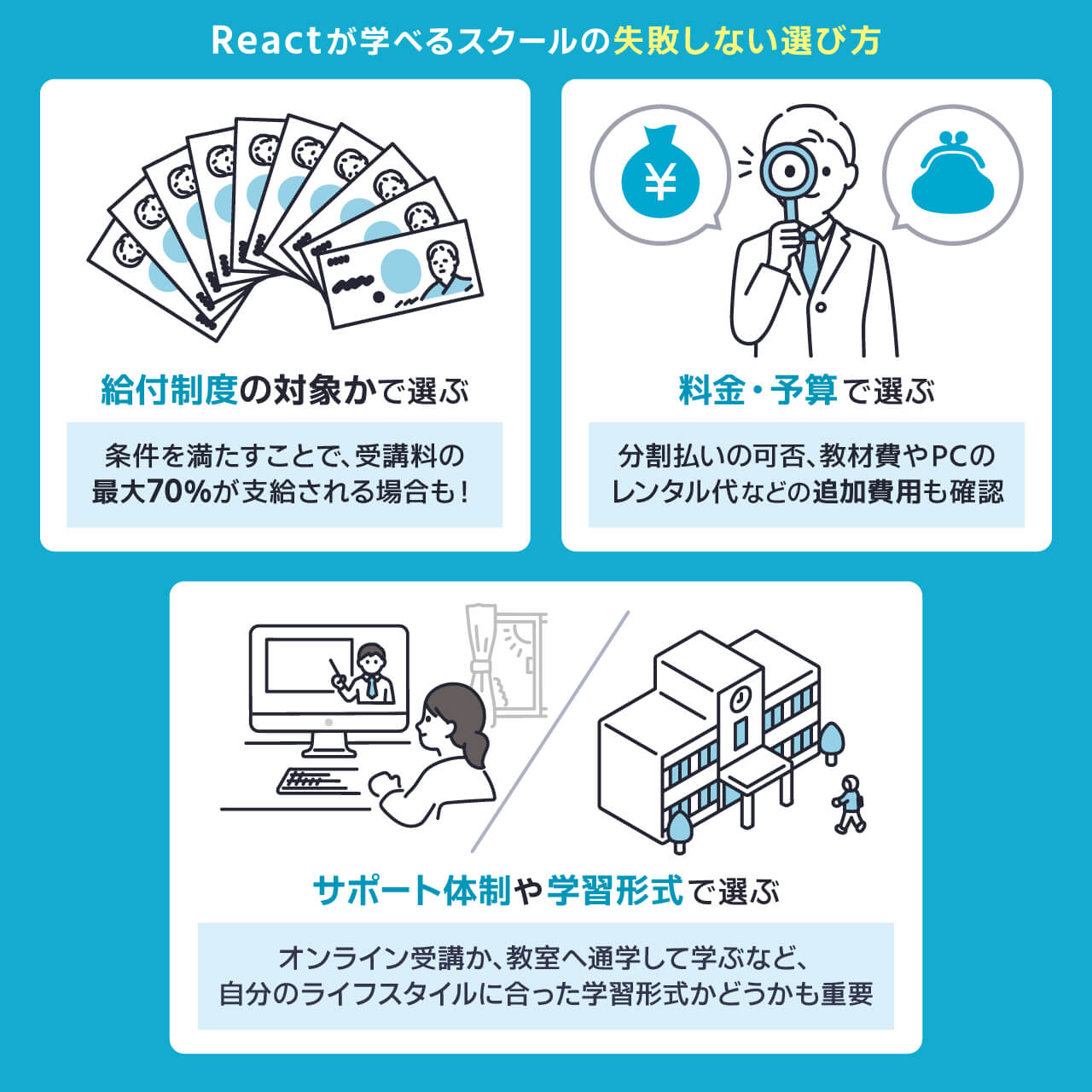 Reactが学べるスクールの失敗しない選び方

給付制度の対象かで選ぶ

条件を満たすことで、受講料の最大70%が支給される場合も！

¥

料金・予算で選ぶ

分割払いの可否、教材費やPCのレンタル代などの追加費用も確認

サポート体制や学習形式で選ぶ

オンライン受講か、教室へ通学して学ぶなど、自分のライフスタイルに合った学習形式かどうかも重要