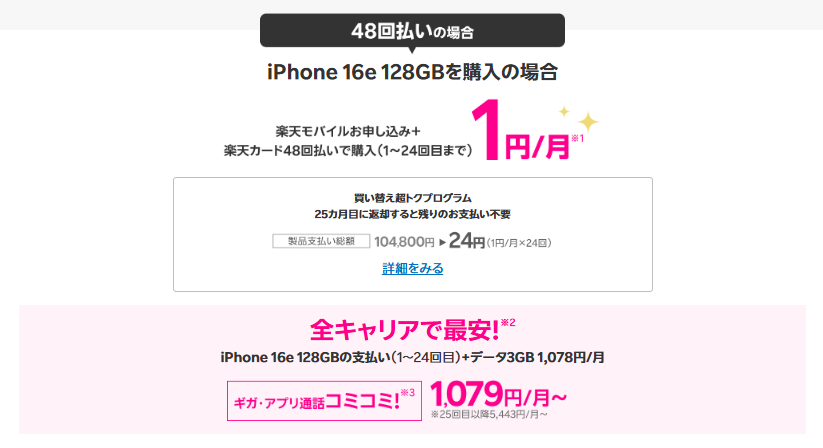 48回払いの場合

iPhone 16e 128GBを購入の場合

楽天モバイルお申し込み＋
楽天カード48回払いで購入（1〜24回目まで）

1円/月※1

買い替え超トクプログラム
25カ月目に返却すると残りのお支払い不要

製品支払い総額 104,800円 ▶ 24円（1円/月×24回）

詳細をみる

全キャリアで最安!※2

iPhone 16e 128GBの支払い（1〜24回目）+データ3GB 1,078円/月

ギガ・アプリ通話コミコミ!※3

1,079円/月〜

※25回目以降5,443円/月〜